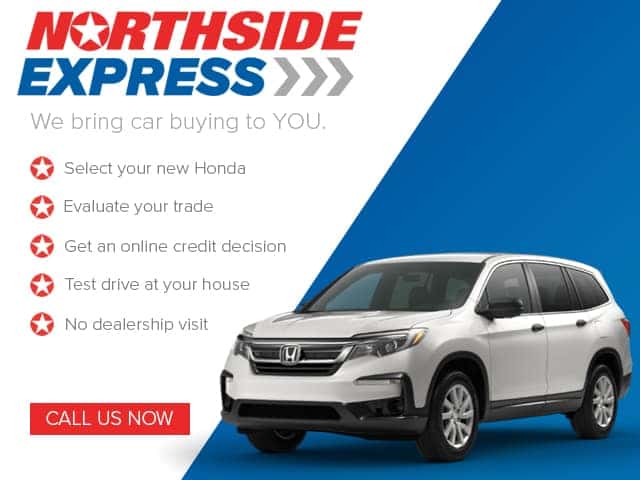 NORTHSIDE
EXPRESS

We bring car buying to YOU.

Select your new Honda

Evaluate your trade

Get an online credit decision

Test drive at your house

No dealership visit

CALL US NOW